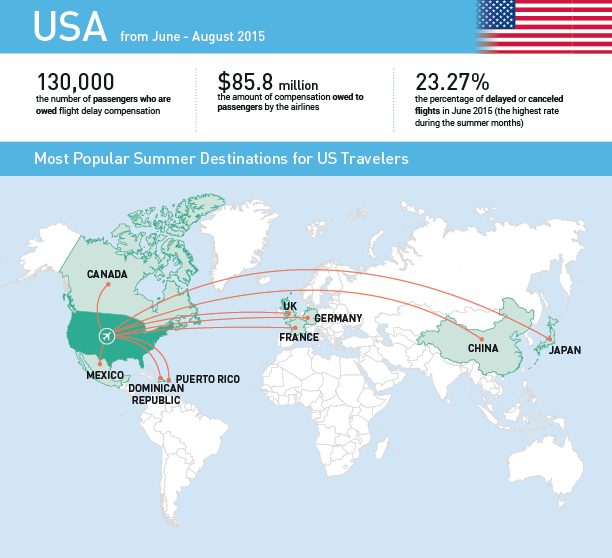 USA from June - August 2015

130,000
the number of passengers who are owed flight delay compensation

$85.8 million
the amount of compensation owed to passengers by the airlines

23.27%
the percentage of delayed or canceled flights in June 2015 (the highest rate during the summer months)

Most Popular Summer Destinations for US Travelers

CANADA
UK
GERMANY
FRANCE
CHINA
JAPAN
MEXICO
DOMINICAN REPUBLIC
PUERTO RICO