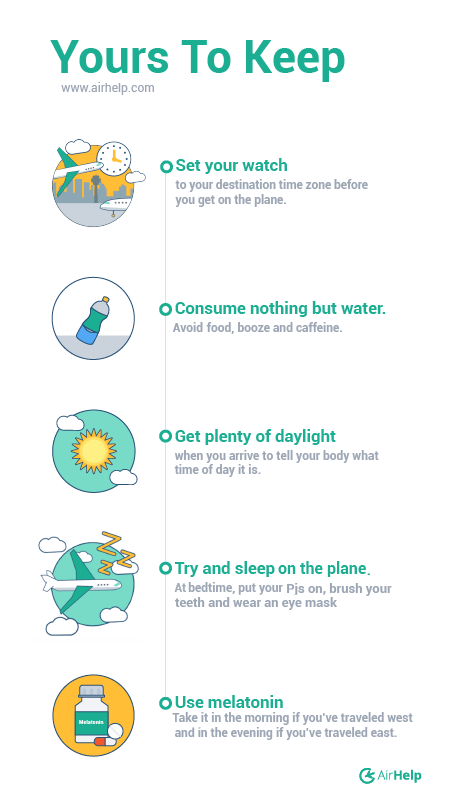 Yours To Keep
www.airhelp.com

Set your watch
to your destination time zone before you get on the plane.

Consume nothing but water.
Avoid food, booze and caffeine.

Get plenty of daylight
when you arrive to tell your body what time of day it is.

Try and sleep on the plane.
At bedtime, put your Pjs on, brush your teeth and wear an eye mask

Melatonin

Use melatonin
Take it in the morning if you've traveled west and in the evening if you've traveled east.

AirHelp